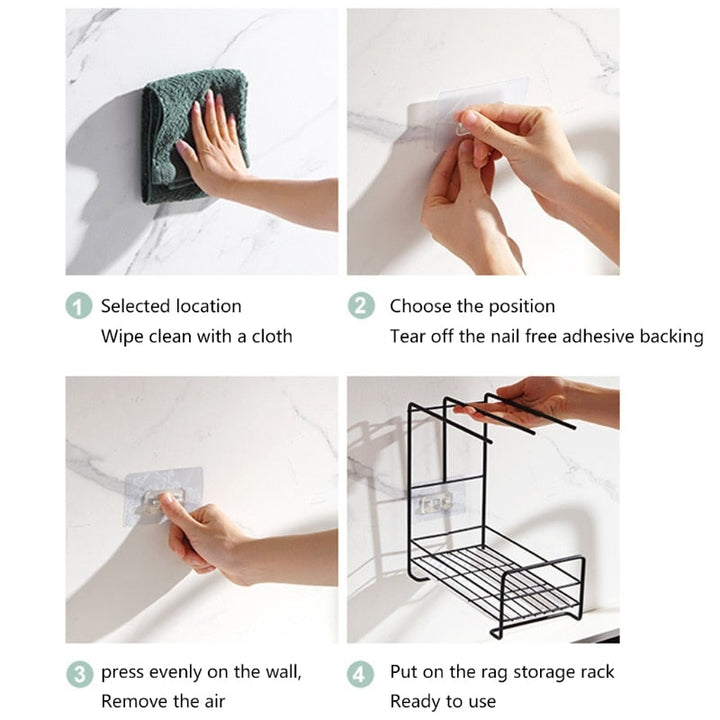 1 Selected location
Wipe clean with a cloth

2 Choose the position
Tear off the nail free adhesive backing

3 press evenly on the wall,
Remove the air

4 Put on the rag storage rack
Ready to use