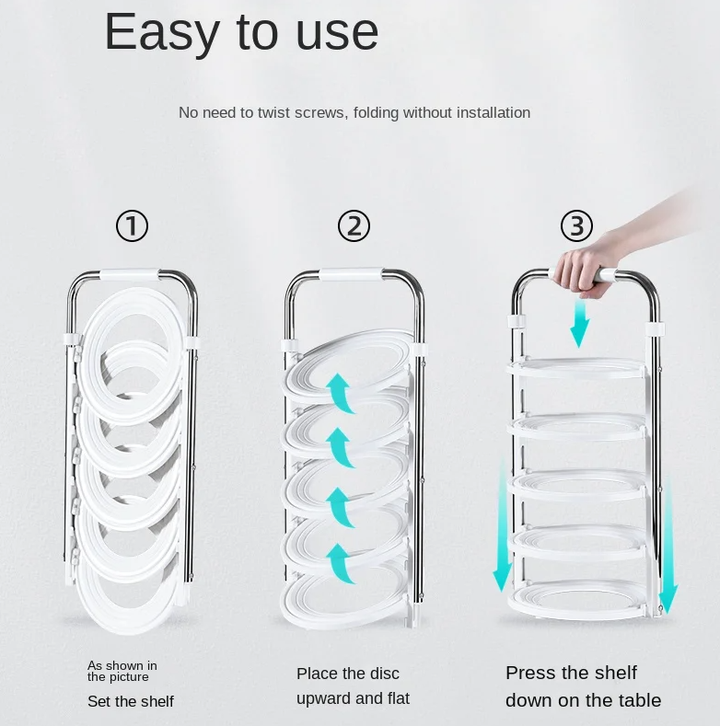 Easy to use

No need to twist screws, folding without installation

①

②

③

As shown in the picture

Set the shelf

Place the disc upward and flat

Press the shelf down on the table